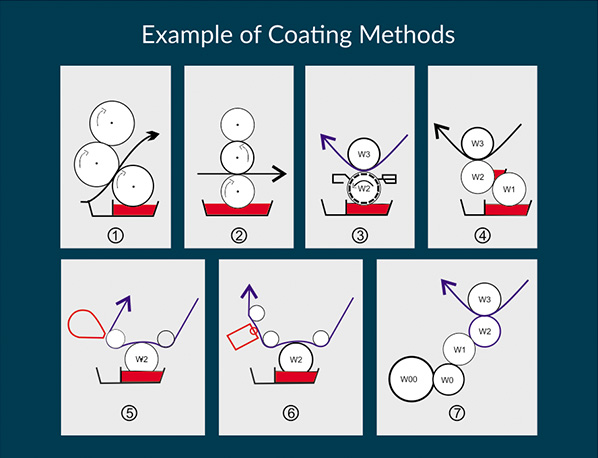 Example of Coating Methods

①

②

W3
W2
③

W3
W2
W1
④

W2
⑤

W2
⑥

W3
W2
W1
W00
W0
⑦