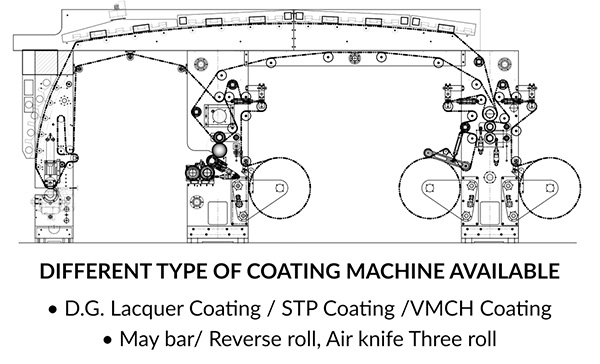 DIFFERENT TYPE OF COATING MACHINE AVAILABLE

• D.G. Lacquer Coating / STP Coating /VMCH Coating
• May bar/ Reverse roll, Air knife Three roll